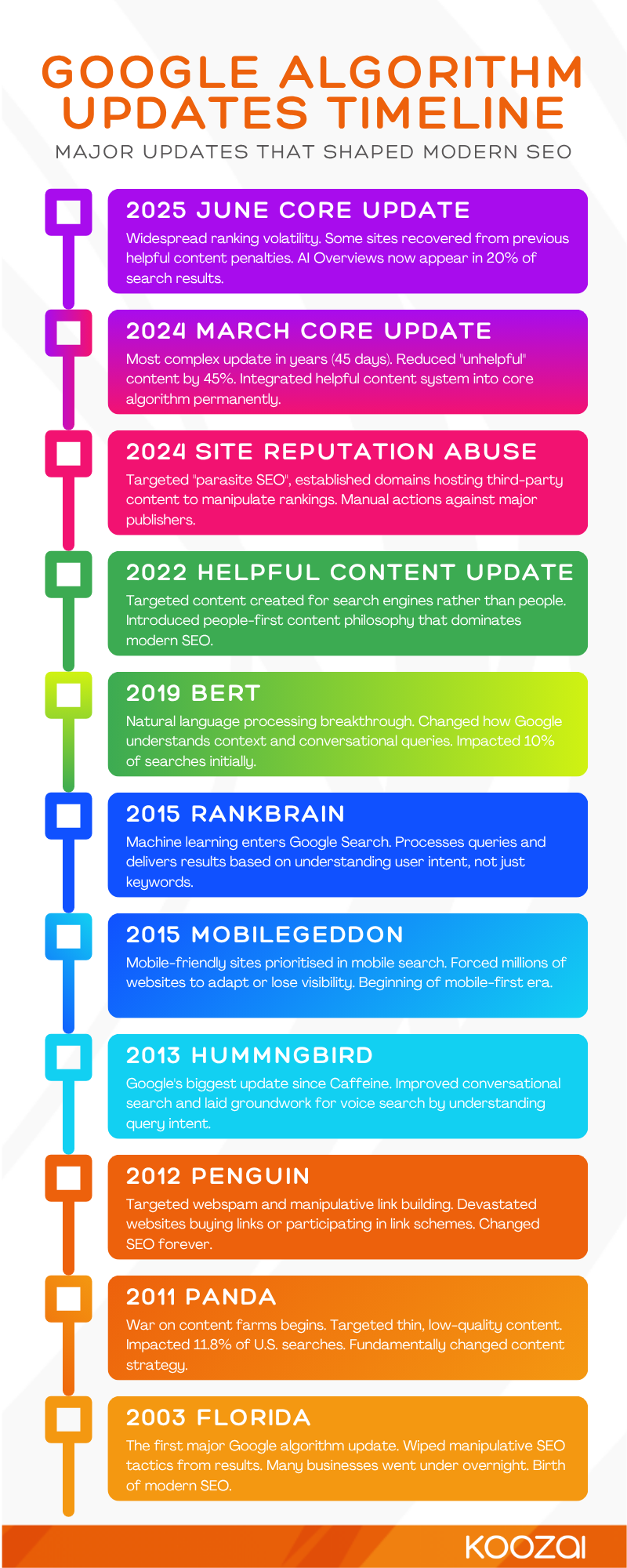 GOOGLE ALGORITHM UPDATES TIMELINE

MAJOR UPDATES THAT SHAPED MODERN SEO

2025 JUNE CORE UPDATE

Widespread ranking volatility. Some sites recovered from previous helpful content penalties. AI Overviews now appear in 20% of search results.

2024 MARCH CORE UPDATE

Most complex update in years (45 days). Reduced "unhelpful" content by 45%. Integrated helpful content system into core algorithm permanently.

2024 SITE REPUTATION ABUSE

Targeted "parasite SEO", established domains hosting third-party content to manipulate rankings. Manual actions against major publishers.

2022 HELPFUL CONTENT UPDATE

Targeted content created for search engines rather than people. Introduced people-first content philosophy that dominates modern SEO.

2019 BERT

Natural language processing breakthrough. Changed how Google understands context and conversational queries. Impacted 10% of searches initially.

2015 RANKBRAIN

Machine learning enters Google Search. Processes queries and delivers results based on understanding user intent, not just keywords.

2015 MOBILEGEDDON

Mobile-friendly sites prioritised in mobile search. Forced millions of websites to adapt or lose visibility. Beginning of mobile-first era.

2013 HUMMNGBIRD

Google's biggest update since Caffeine. Improved conversational search and laid groundwork for voice search by understanding query intent.

2012 PENGUIN

Targeted webspam and manipulative link building. Devastated websites buying links or participating in link schemes. Changed SEO forever.

2011 PANDA

War on content farms begins. Targeted thin, low-quality content. Impacted 11.8% of U.S. searches. Fundamentally changed content strategy.

2003 FLORIDA

The first major Google algorithm update. Wiped manipulative SEO tactics from results. Many businesses went under overnight. Birth of modern SEO.

KOOZAI